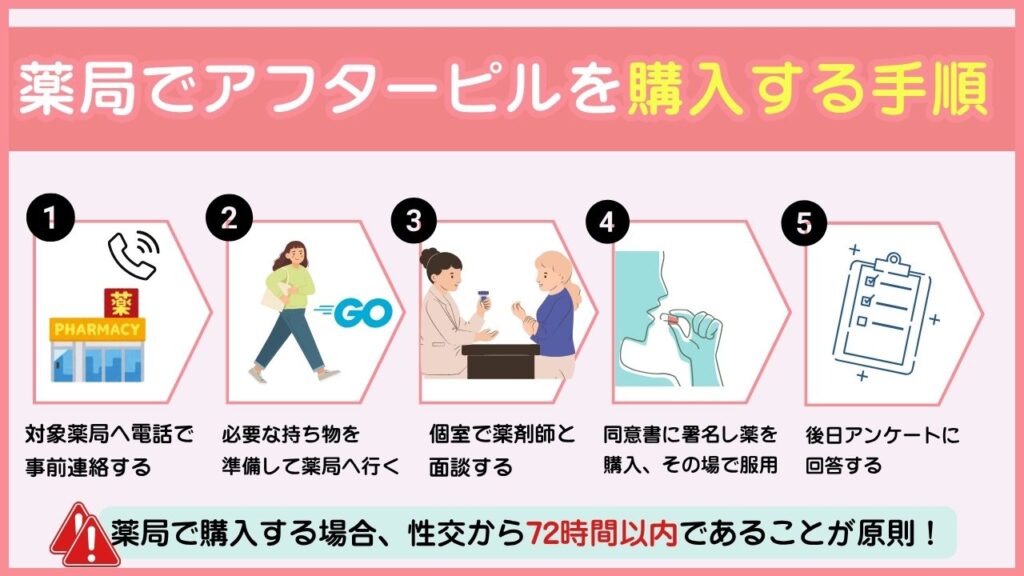 薬局でアフターピルを購入する手順

1
薬
PHARMACY
対象薬局へ電話で事前連絡する

2
GO
必要な持ち物を準備して薬局へ行く

3
個室で薬剤師と面談する

4
同意書に署名し薬を購入、その場で服用

5
後日アンケートに回答する

薬局で購入する場合、性交から72時間以内であることが原則！